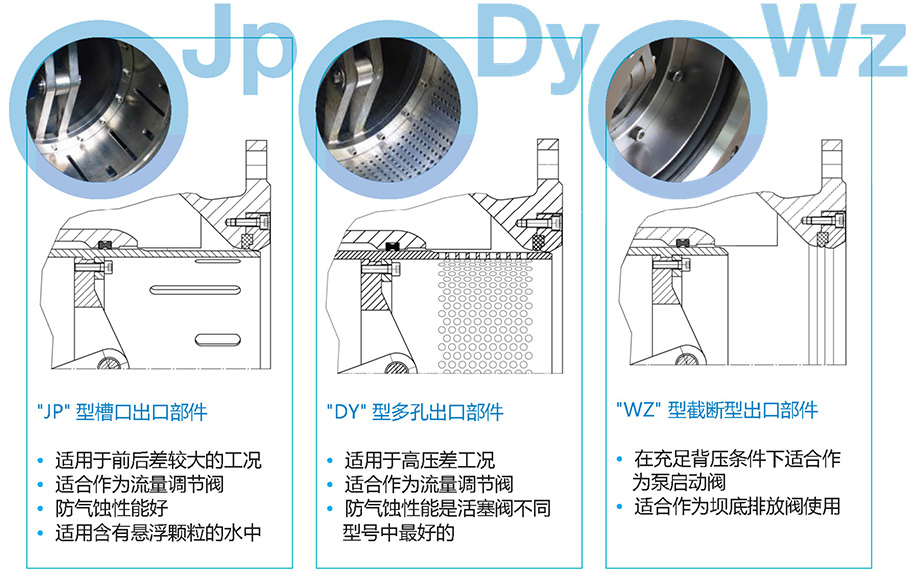 Jp

"JP" 型槽口出口部件

• 适用于前后差较大的工况
• 适合作为流量调节阀
• 防气蚀性能好
• 适用含有悬浮颗粒的水中

Dy

"DY" 型多孔出口部件

• 适用于高压差工况
• 适合作为流量调节阀
• 防气蚀性能是活塞阀不同型号中最好的

Wz

"WZ" 型截断型出口部件

• 在充足背压条件下适合作为泵启动阀
• 适合作为坝底排放阀使用